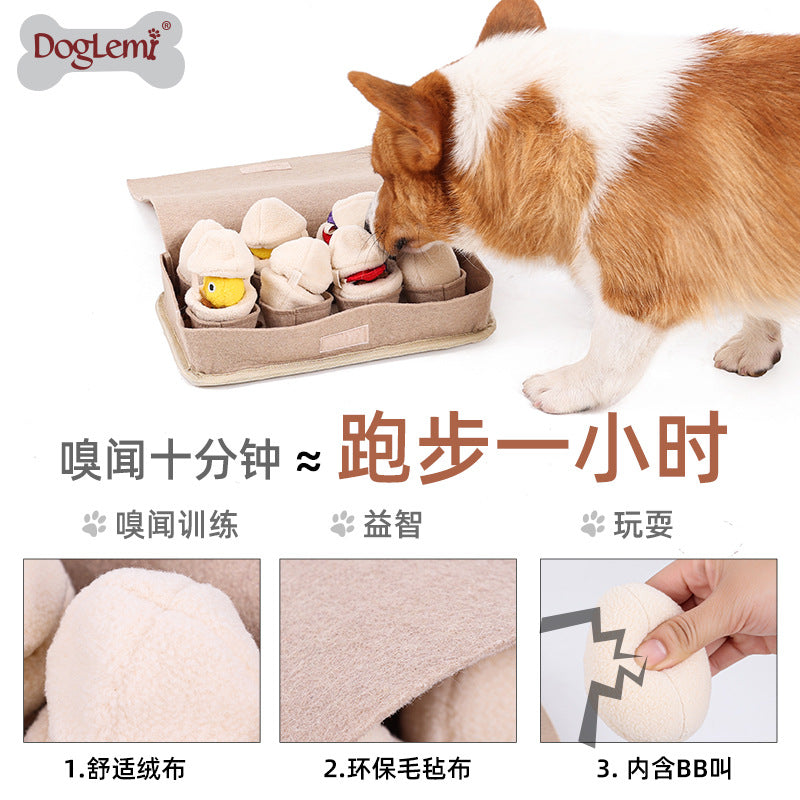 DogLemi®

嗅闻十分钟 ≈ 跑步一小时

嗅闻训练

益智

玩耍

1.舒适绒布

2.环保毛毡布

3. 内含BB叫