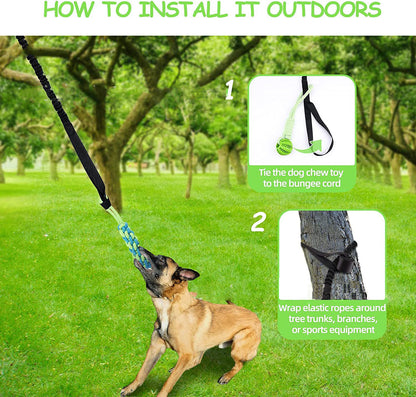 HOW TO INSTALL IT OUTDOORS

1

Tie the dog chew toy to the bungee cord

2

Wrap elastic ropes around tree trunks, branches, or sports equipment