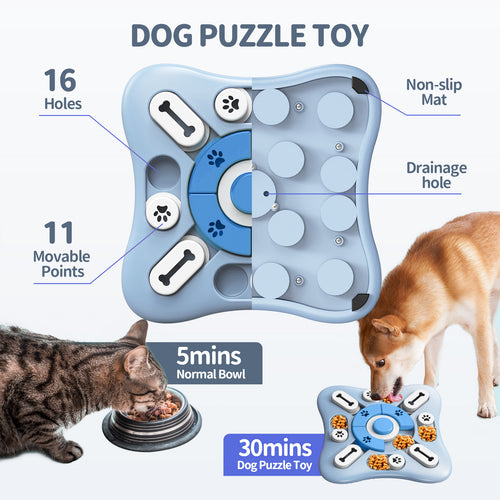 DOG PUZZLE TOY

16
Holes

11
Movable
Points

Non-slip
Mat

Drainage
hole

5mins
Normal Bowl

30mins
Dog Puzzle Toy