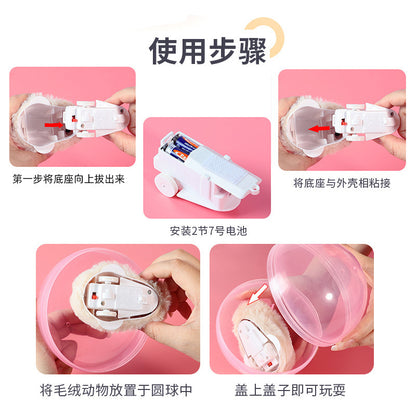 使用步骤

第一步将底座向上拔出来

安装2节7号电池

将底座与外壳相粘接

将毛绒动物放置于圆球中

盖上盖子即可玩耍