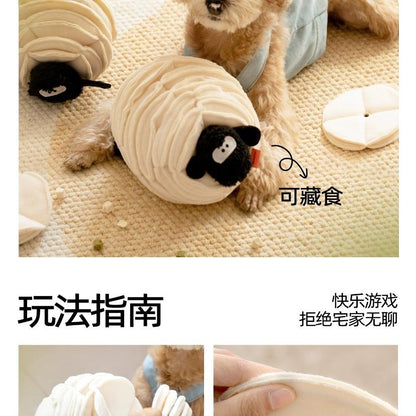 可藏食

玩法指南

快乐游戏
拒绝宅家无聊