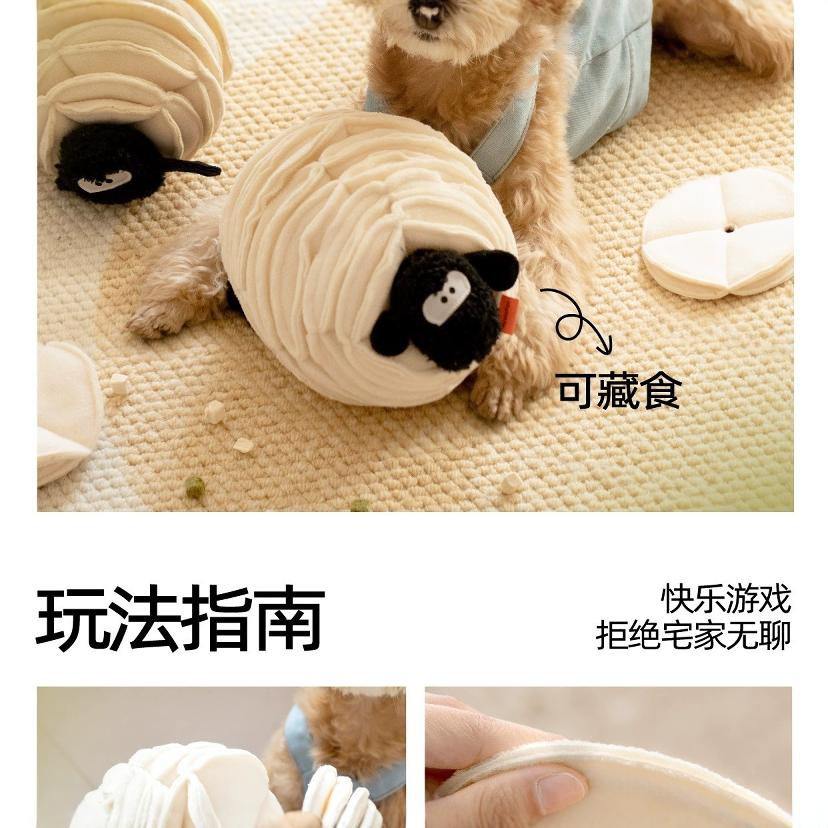 可藏食

玩法指南

快乐游戏
拒绝宅家无聊